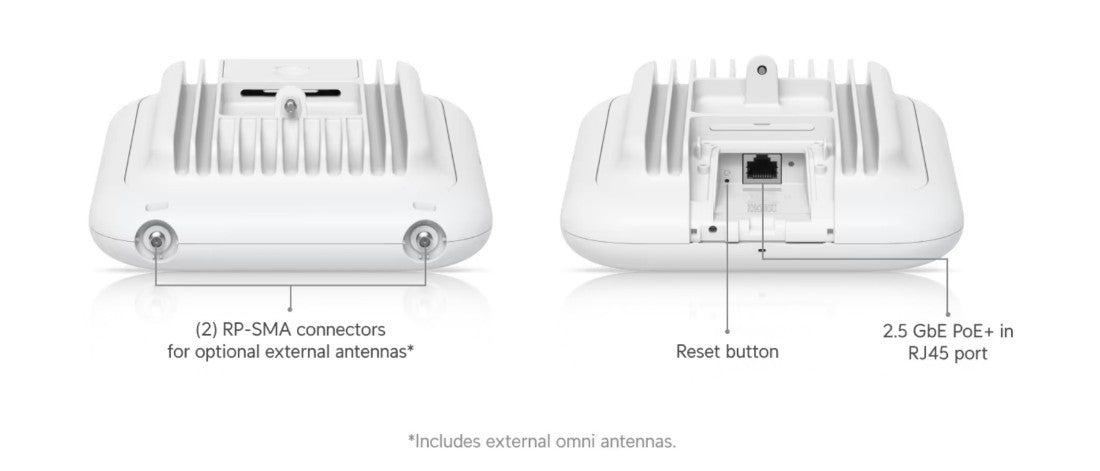 (2) RP-SMA connectors for optional external antennas*

Reset button

2.5 GbE PoE+ in RJ45 port

*Includes external omni antennas.