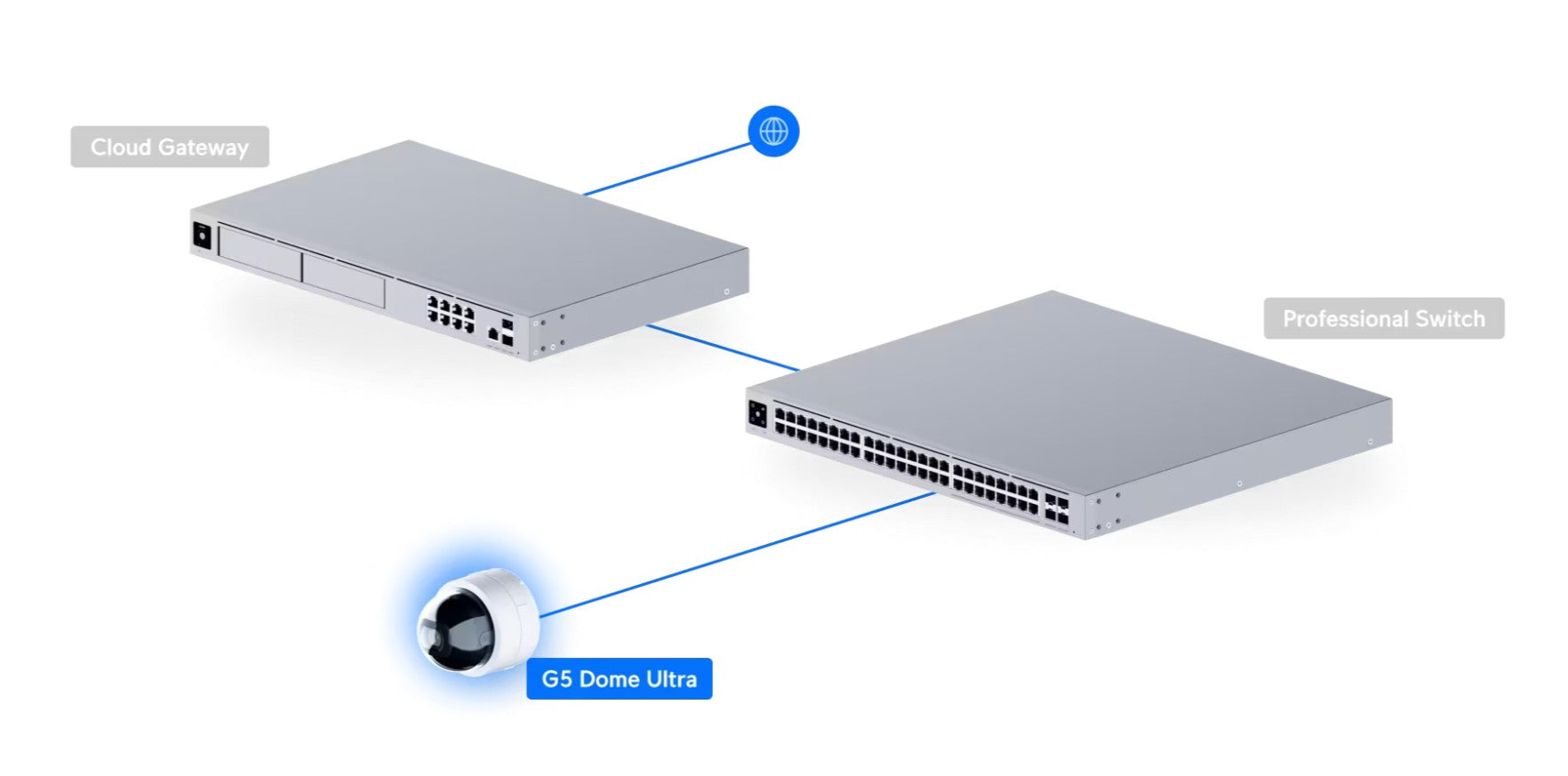 Cloud Gateway

Professional Switch

G5 Dome Ultra